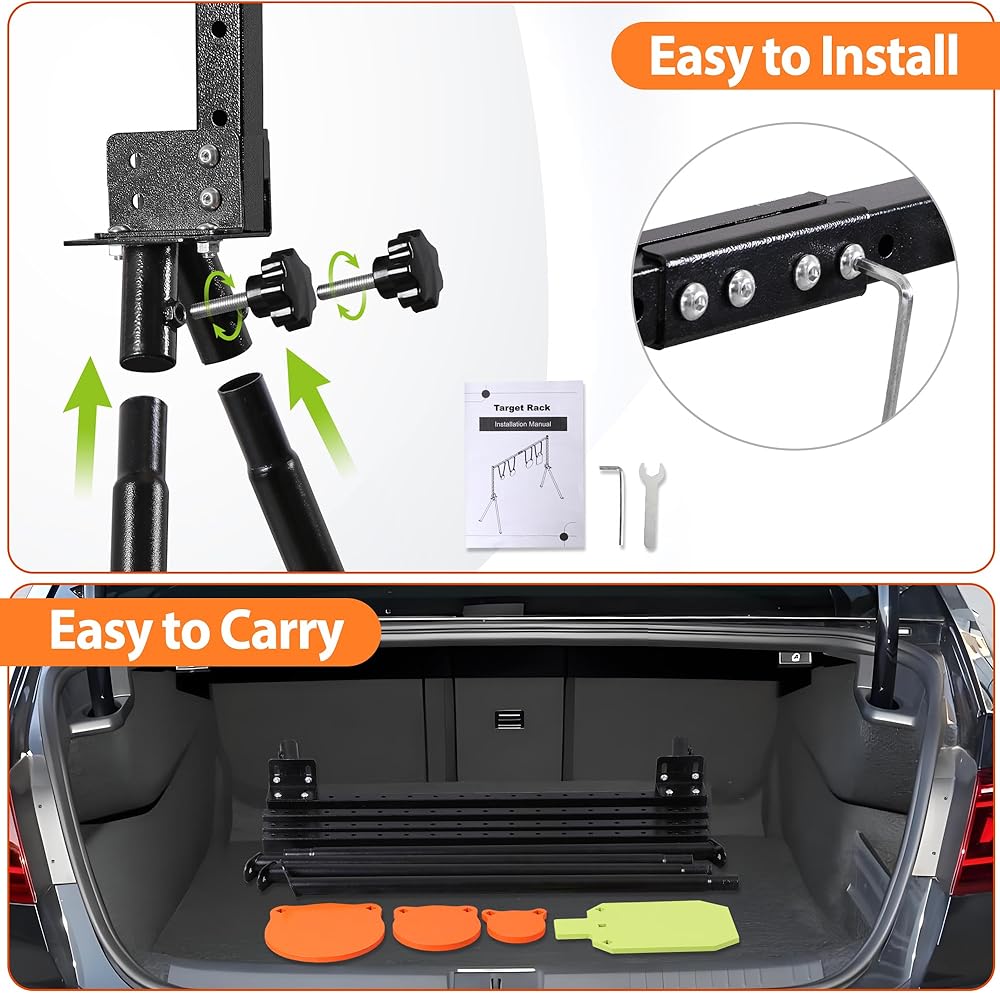 Easy to Install

Target Rack

Installation Manual

Easy to Carry