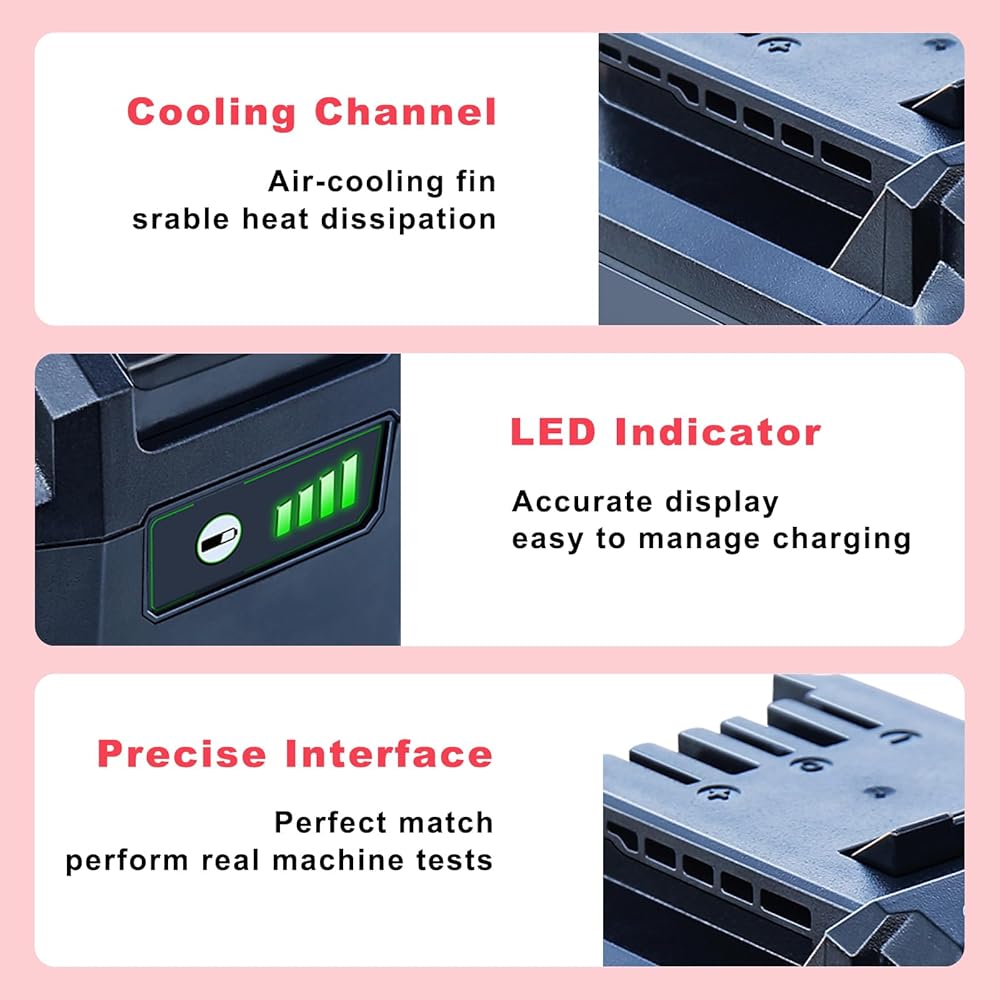 Cooling Channel

Air-cooling fin
srable heat dissipation

LED Indicator

Accurate display
easy to manage charging

Precise Interface

Perfect match
perform real machine tests