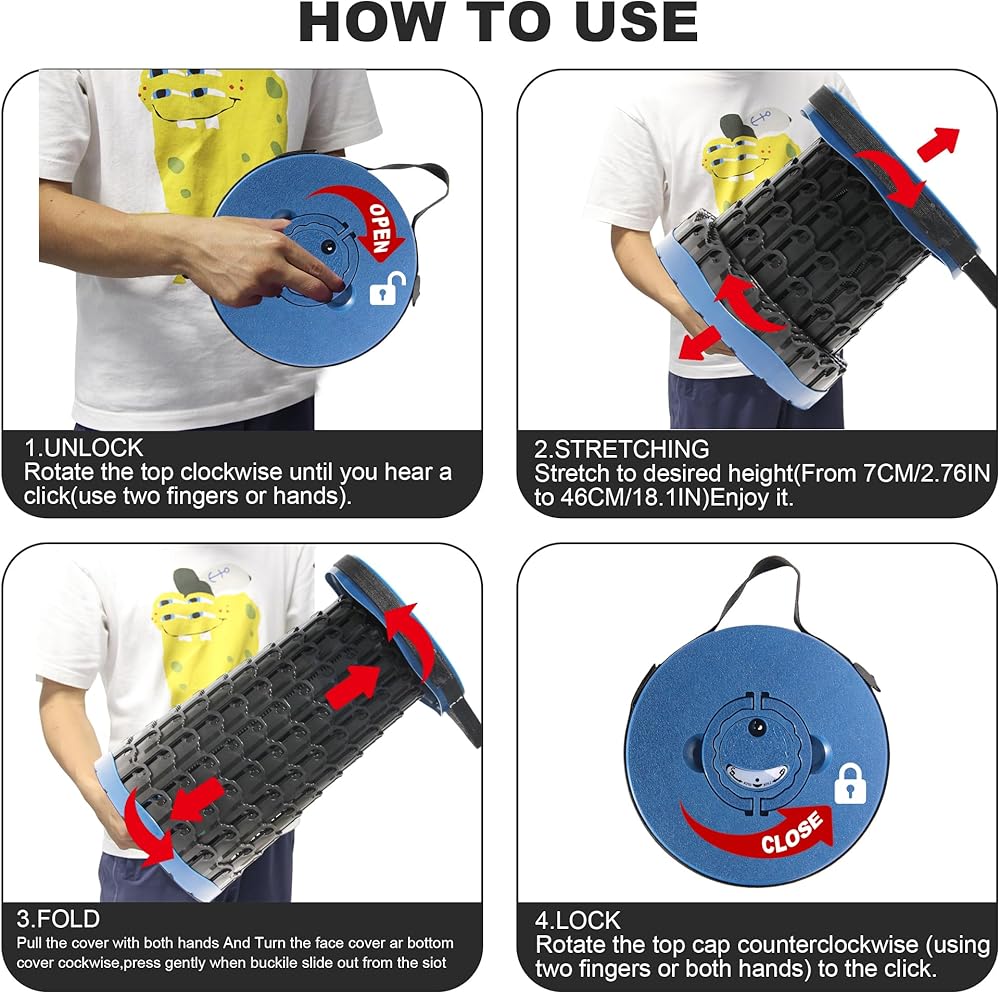 HOW TO USE

OPEN

1.UNLOCK
Rotate the top clockwise until you hear a click(use two fingers or hands).

2.STRETCHING
Stretch to desired height(From 7CM/2.76IN to 46CM/18.1IN)Enjoy it.

3.FOLD
Pull the cover with both hands And Turn the face cover ar bottom cover cockwise,press gently when buckile slide out from the siot

CLOSE

4.LOCK
Rotate the top cap counterclockwise (using two fingers or both hands) to the click.