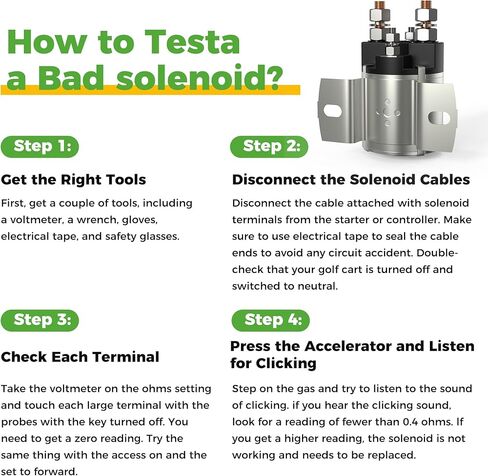 How to Testa a Bad solenoid?

Step 1:

Get the Right Tools

First, get a couple of tools, including a voltmeter, a wrench, gloves, electrical tape, and safety glasses.

Step 2:

Disconnect the Solenoid Cables

Disconnect the cable attached with solenoid terminals from the starter or controller. Make sure to use electrical tape to seal the cable ends to avoid any circuit accident. Double-check that your golf cart is turned off and switched to neutral.

Step 3:

Check Each Terminal

Take the voltmeter on the ohms setting and touch each large terminal with the probes with the key turned off. You need to get a zero reading. Try the same thing with the access on and the set to forward.

Step 4:

Press the Accelerator and Listen for Clicking

Step on the gas and try to listen to the sound of clicking. if you hear the clicking sound, look for a reading of fewer than 0.4 ohms. If you get a higher reading, the solenoid is not working and needs to be replaced.