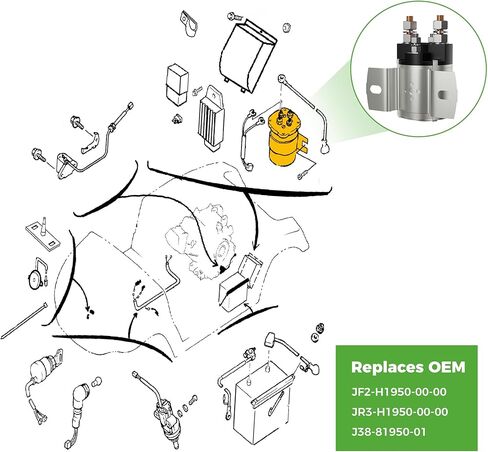 Replaces OEM

JF2-H1950-00-00

JR3-H1950-00-00

J38-81950-01