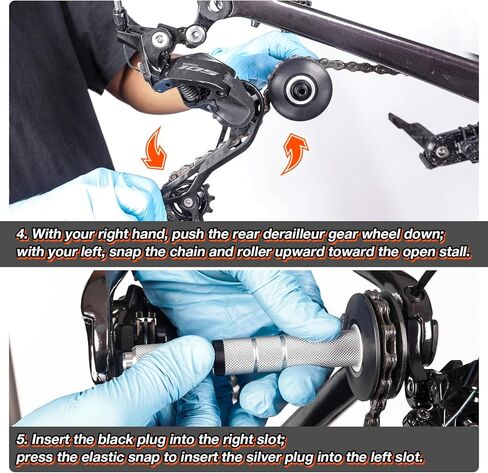 105

4. With your right hand, push the rear derailleur gear wheel down; with your left, snap the chain and roller upward toward the open stall.

5. Insert the black plug into the right slot; press the elastic snap to insert the silver plug into the left slot.