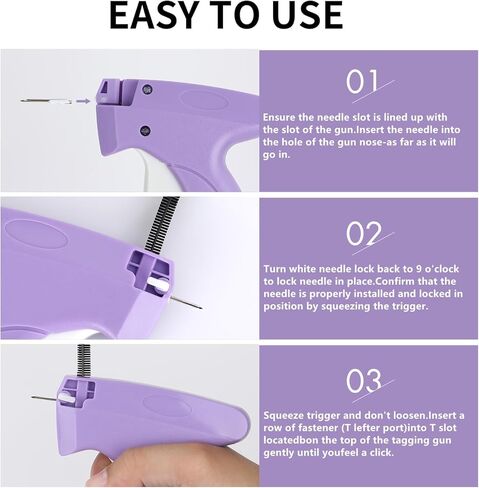 EASY TO USE

01

Ensure the needle slot is lined up with the slot of the gun.Insert the needle into the hole of the gun nose-as far as it will go in.

02

Turn white needle lock back to 9 o'clock to lock needle in place.Confirm that the needle is properly installed and locked in position by squeezing the trigger.

03

Squeeze trigger and don't loosen.Insert a row of fastener (T lefter port)into T slot locatedbon the top of the tagging gun gently until youfeel a click.