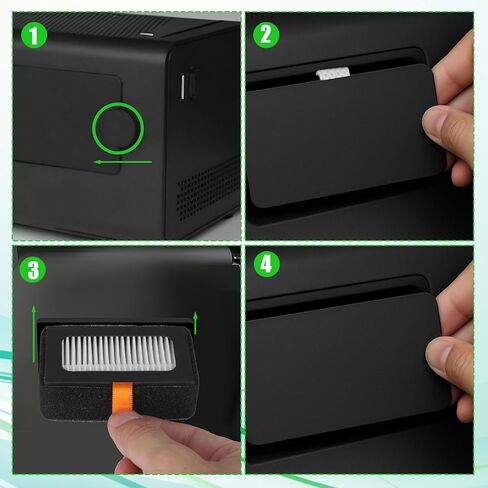 1

2

3

4