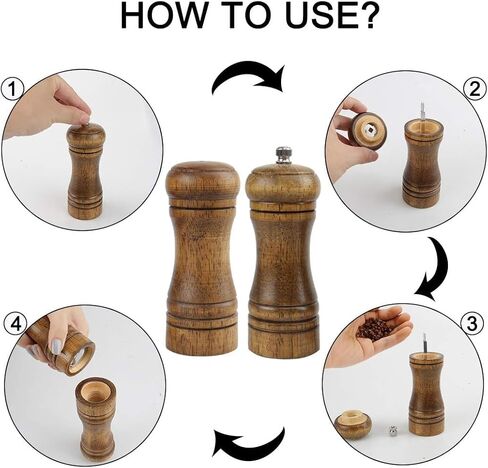 HOW TO USE?

1

2

3

4