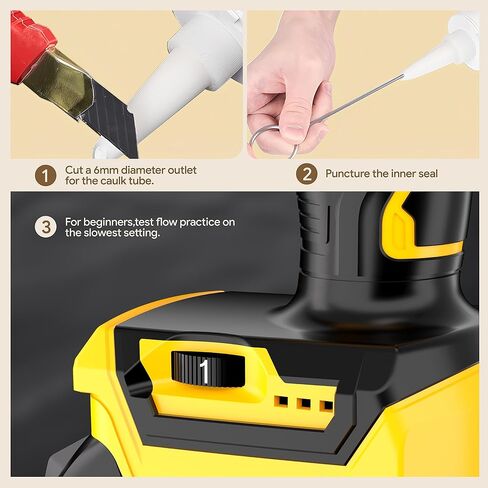 1 Cut a 6mm diameter outlet for the caulk tube.

2 Puncture the inner seal

3 For beginners,test flow practice on the slowest setting.

1