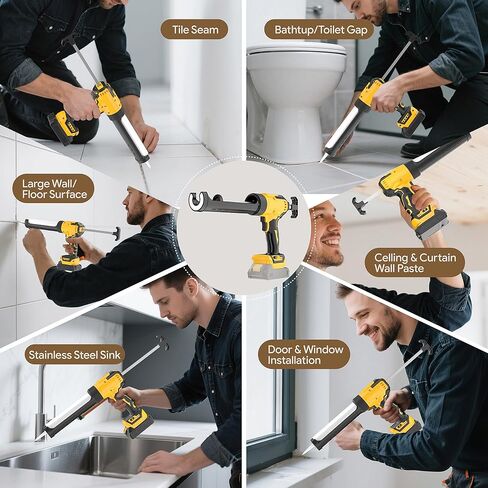 Tile Seam

Bathtup/Toilet Gap

Large Wall/ Floor Surface

Celling & Curtain Wall Paste

Stainless Steel Sink

Door & Window Installation