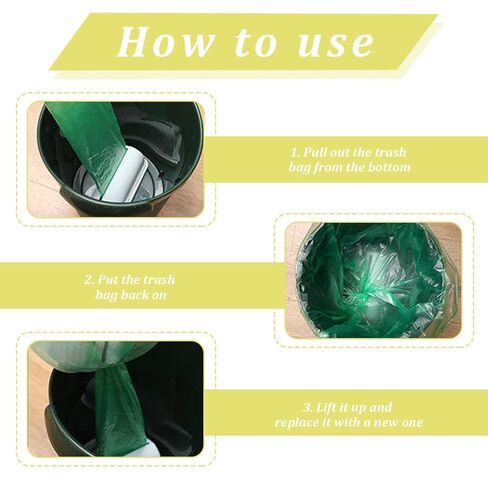 How to use

1. Pull out the trash bag from the bottom

2. Put the trash bag back on

3. Lift it up and replace it with a new one