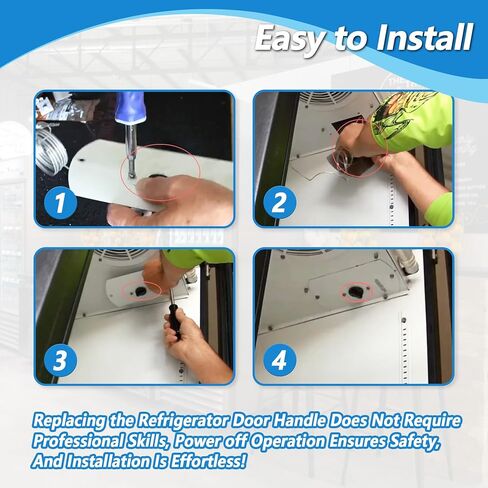 Easy to Install

1

2

3

4

Replacing the Refrigerator Door Handle Does Not Require Professional Skills, Power off Operation Ensures Safety, And Installation Is Effortless!