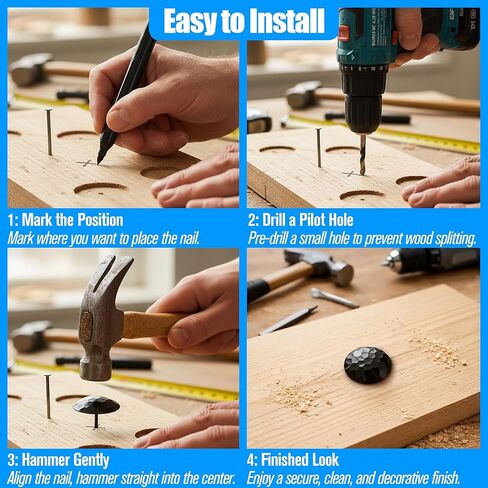 Easy to Install

1: Mark the Position
Mark where you want to place the nail.

2: Drill a Pilot Hole
Pre-drill a small hole to prevent wood splitting.

3: Hammer Gently
Align the nail, hammer straight into the center.

4: Finished Look
Enjoy a secure, clean, and decorative finish.