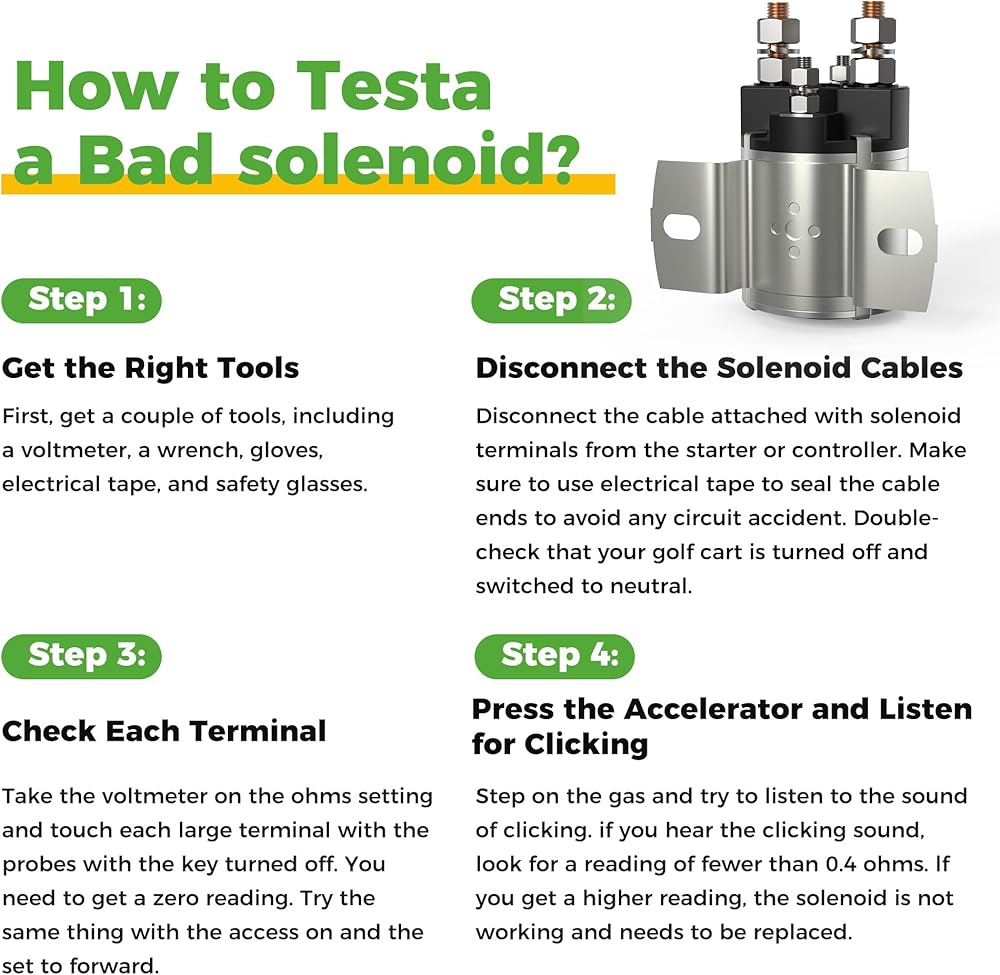 How to Testa a Bad solenoid?

Step 1:

Get the Right Tools

First, get a couple of tools, including a voltmeter, a wrench, gloves, electrical tape, and safety glasses.

Step 2:

Disconnect the Solenoid Cables

Disconnect the cable attached with solenoid terminals from the starter or controller. Make sure to use electrical tape to seal the cable ends to avoid any circuit accident. Double-check that your golf cart is turned off and switched to neutral.

Step 3:

Check Each Terminal

Take the voltmeter on the ohms setting and touch each large terminal with the probes with the key turned off. You need to get a zero reading. Try the same thing with the access on and the set to forward.

Step 4:

Press the Accelerator and Listen for Clicking

Step on the gas and try to listen to the sound of clicking. if you hear the clicking sound, look for a reading of fewer than 0.4 ohms. If you get a higher reading, the solenoid is not working and needs to be replaced.