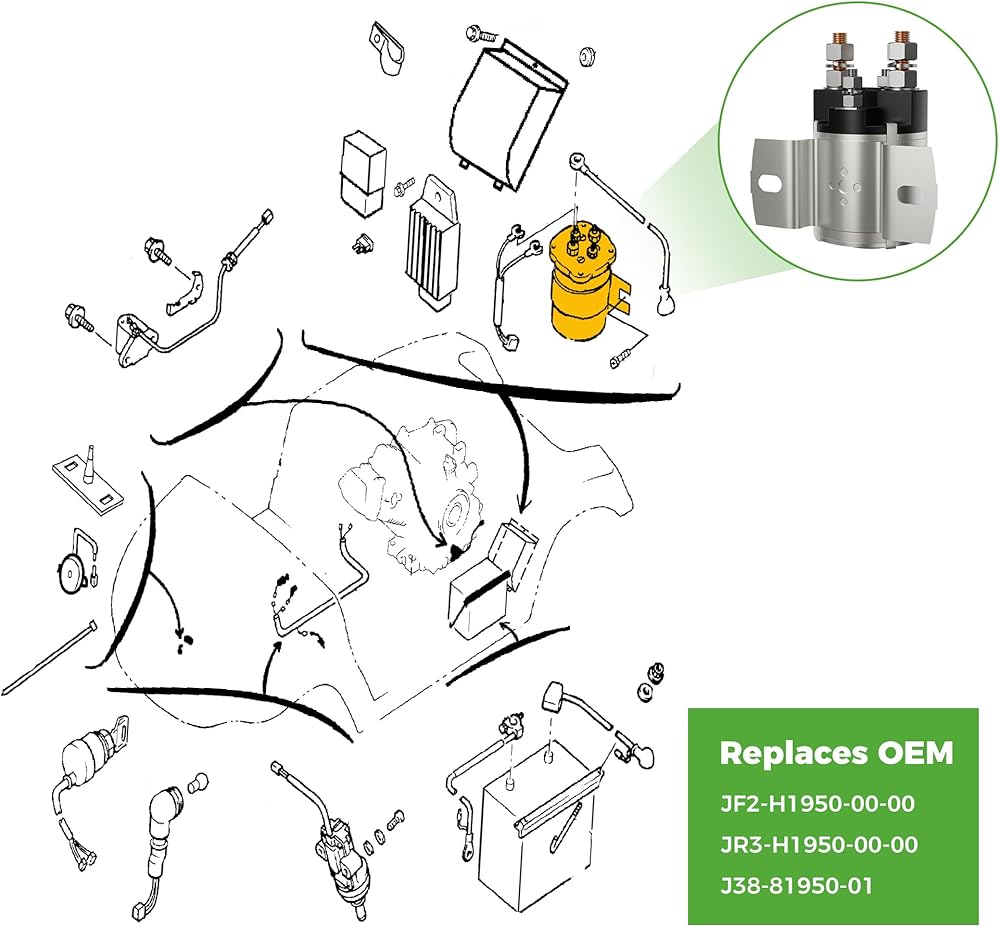 Replaces OEM

JF2-H1950-00-00

JR3-H1950-00-00

J38-81950-01