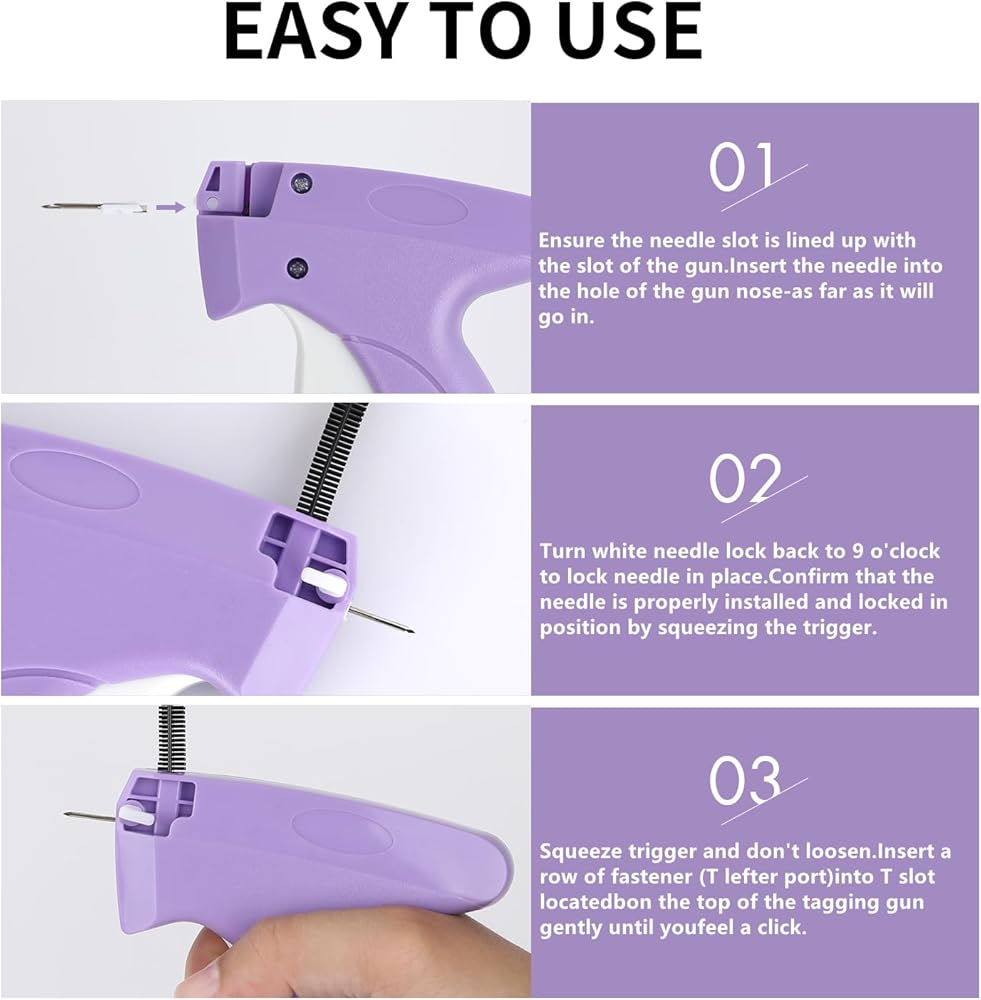 EASY TO USE

01

Ensure the needle slot is lined up with the slot of the gun.Insert the needle into the hole of the gun nose-as far as it will go in.

02

Turn white needle lock back to 9 o'clock to lock needle in place.Confirm that the needle is properly installed and locked in position by squeezing the trigger.

03

Squeeze trigger and don't loosen.Insert a row of fastener (T lefter port)into T slot locatedbon the top of the tagging gun gently until youfeel a click.