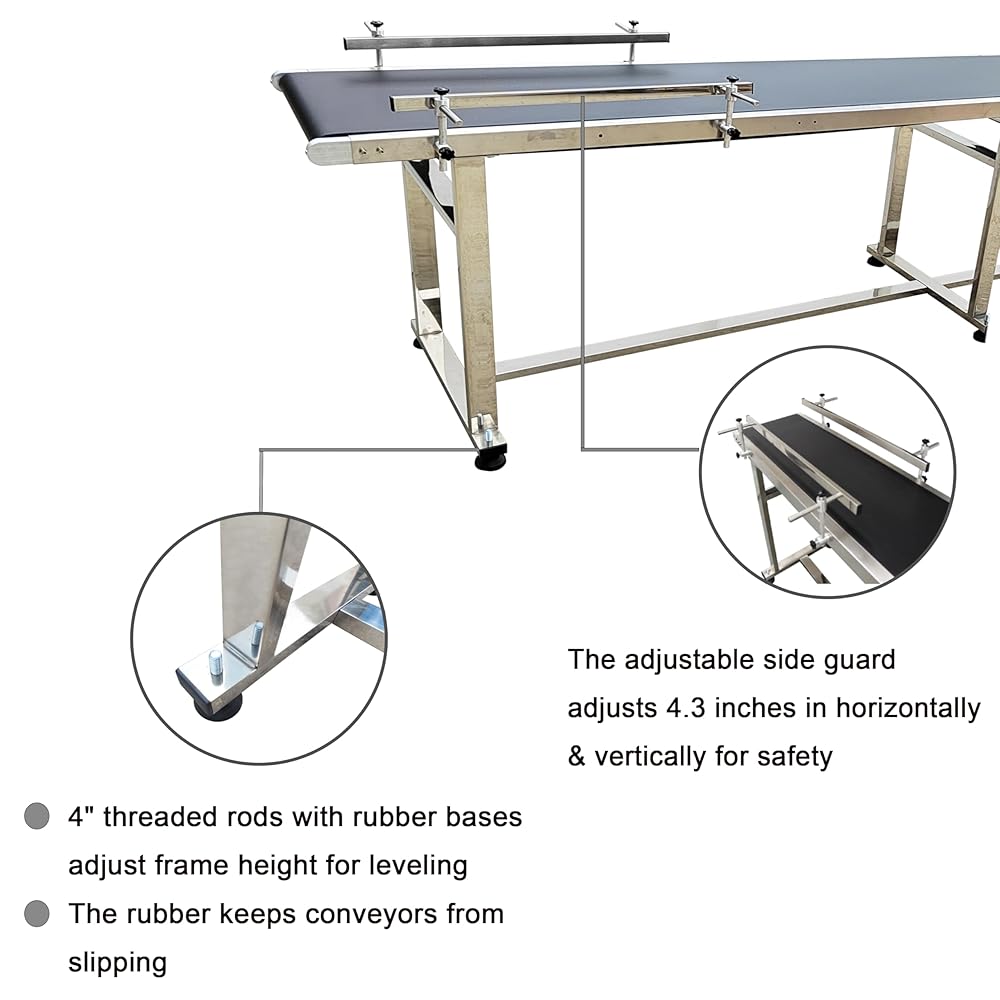 The adjustable side guard adjusts 4.3 inches in horizontally & vertically for safety

4" threaded rods with rubber bases adjust frame height for leveling

The rubber keeps conveyors from slipping