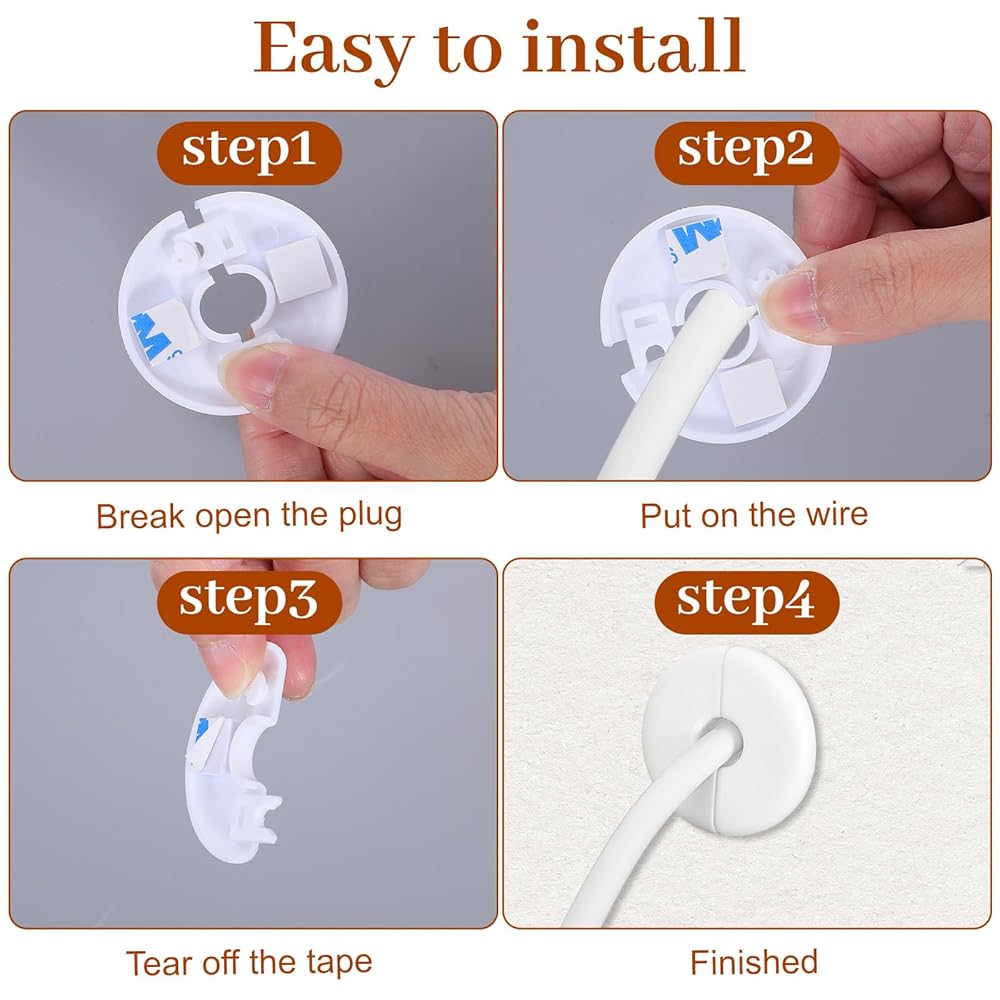 Easy to install

step1

Break open the plug

step2

Put on the wire

step3

Tear off the tape

step4

Finished