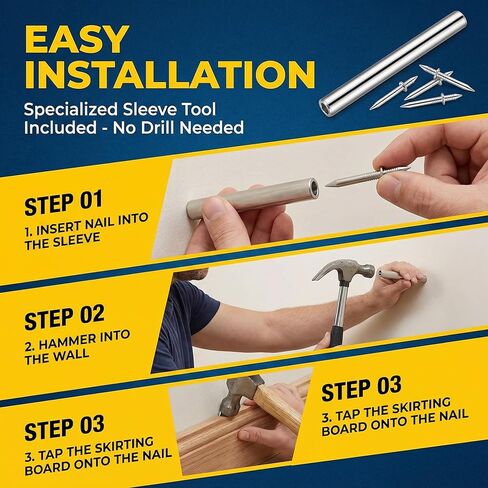 EASY INSTALLATION

Specialized Sleeve Tool Included - No Drill Needed

STEP 01

1. INSERT NAIL INTO THE SLEEVE

STEP 02

2. HAMMER INTO THE WALL

STEP 03

3. TAP THE SKIRTING BOARD ONTO THE NAIL

STEP 03

3. TAP THE SKIRTING BOARD ONTO THE NAIL