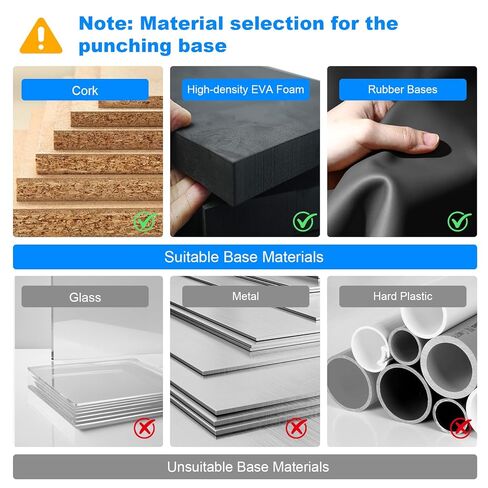 Note: Material selection for the punching base

Cork

High-density EVA Foam

Rubber Bases

Suitable Base Materials

Glass

Metal

Hard Plastic

Unsuitable Base Materials