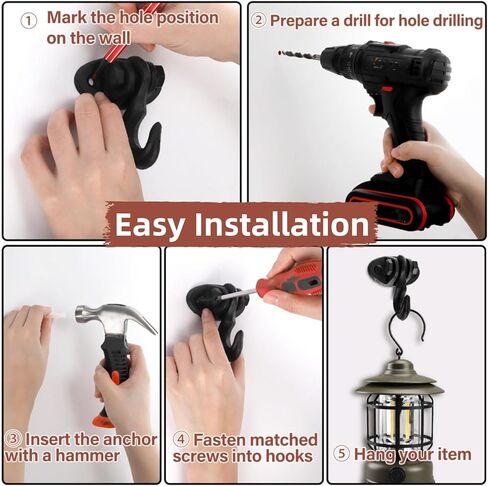 ① Mark the hole position on the wall

② Prepare a drill for hole drilling

Easy Installation

③ Insert the anchor with a hammer

④ Fasten matched screws into hooks

⑤ Hang your item