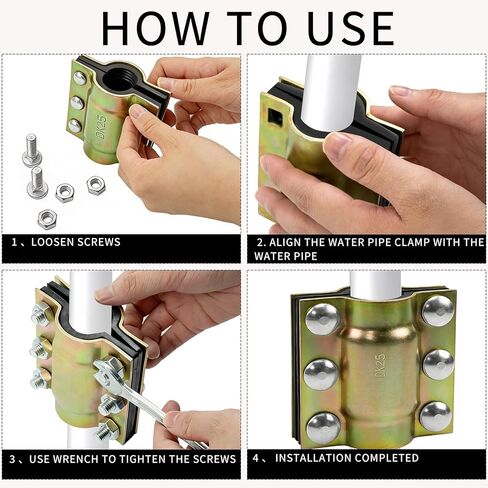 HOW TO USE

DK25

1、LOOSEN SCREWS

2. ALIGN THE WATER PIPE CLAMP WITH THE WATER PIPE

3、USE WRENCH TO TIGHTEN THE SCREWS

DK25

4、 INSTALLATION COMPLETED