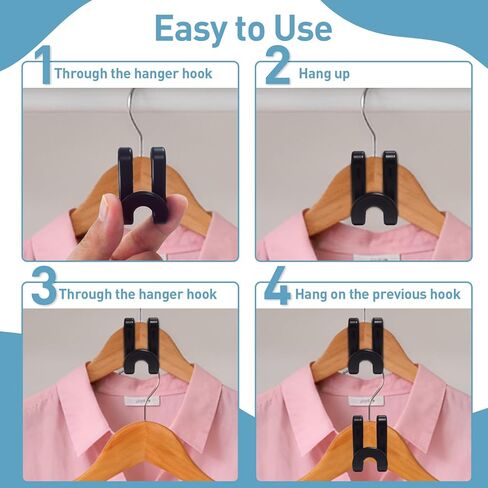 Easy to Use

1 Through the hanger hook

2 Hang up

3 Through the hanger hook

4 Hang on the previous hook