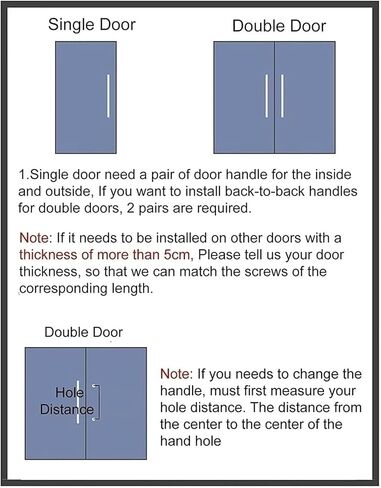 Single Door

Double Door

1.Single door need a pair of door handle for the inside and outside, If you want to install back-to-back handles for double doors, 2 pairs are required.

Note: If it needs to be installed on other doors with a thickness of more than 5cm, Please tell us your door thickness, so that we can match the screws of the corresponding length.

Double Door

Hole Distance

Note: If you needs to change the handle, must first measure your hole distance. The distance from the center to the center of the hand hole