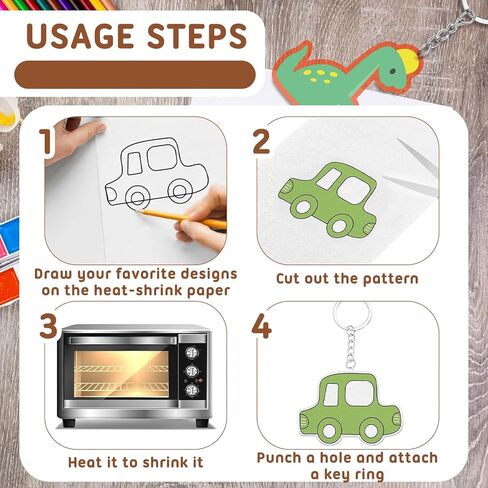 USAGE STEPS

1

Draw your favorite designs on the heat-shrink paper

2

Cut out the pattern

3

Heat it to shrink it

4

Punch a hole and attach a key ring