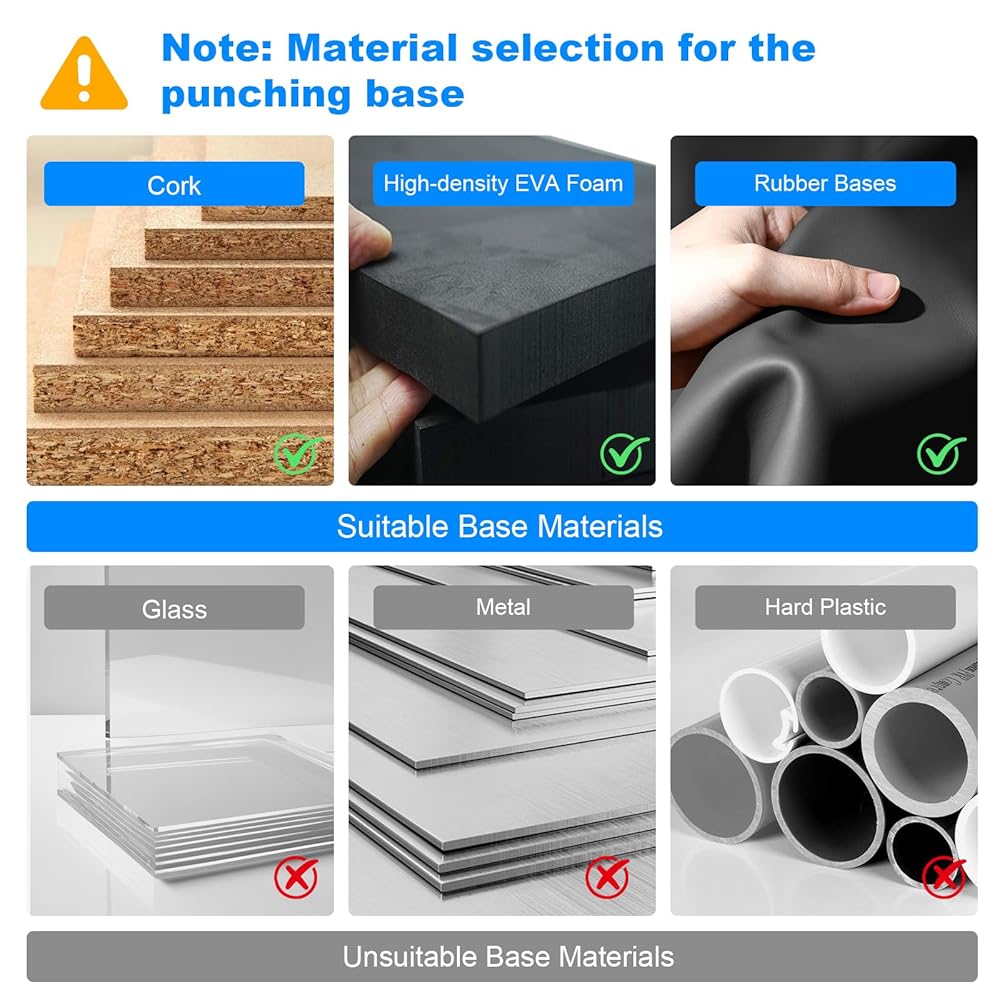 Note: Material selection for the punching base

Cork

High-density EVA Foam

Rubber Bases

Suitable Base Materials

Glass

Metal

Hard Plastic

Unsuitable Base Materials