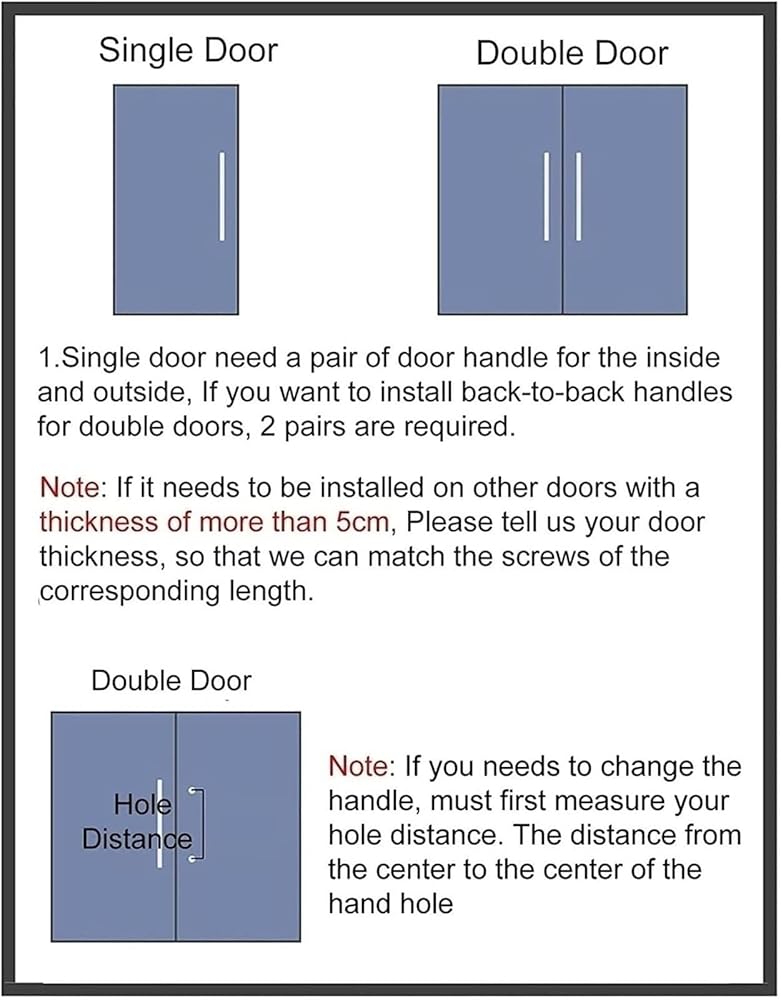 Single Door

Double Door

1.Single door need a pair of door handle for the inside and outside, If you want to install back-to-back handles for double doors, 2 pairs are required.

Note: If it needs to be installed on other doors with a thickness of more than 5cm, Please tell us your door thickness, so that we can match the screws of the corresponding length.

Double Door

Hole Distance

Note: If you needs to change the handle, must first measure your hole distance. The distance from the center to the center of the hand hole