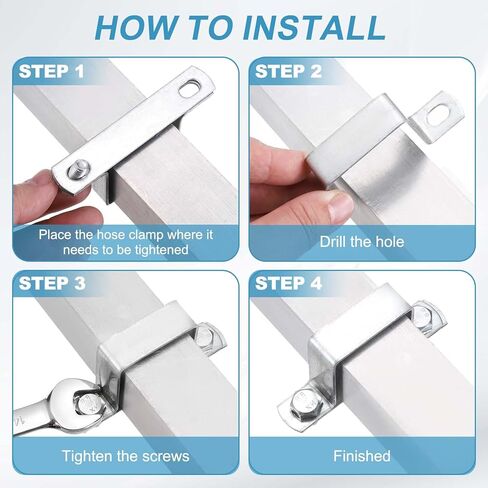 HOW TO INSTALL

STEP 1

Place the hose clamp where it needs to be tightened

STEP 2

Drill the hole

STEP 3

Tighten the screws

STEP 4

Finished