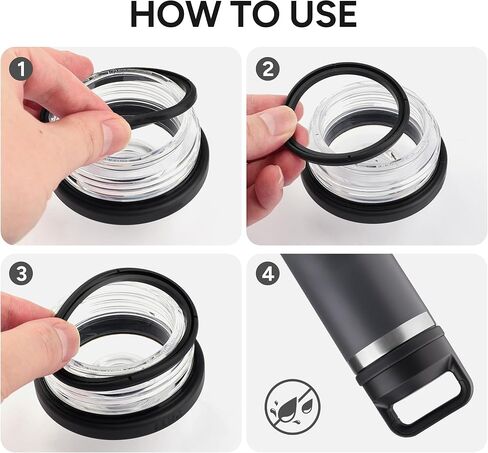 HOW TO USE

1

2

3

4