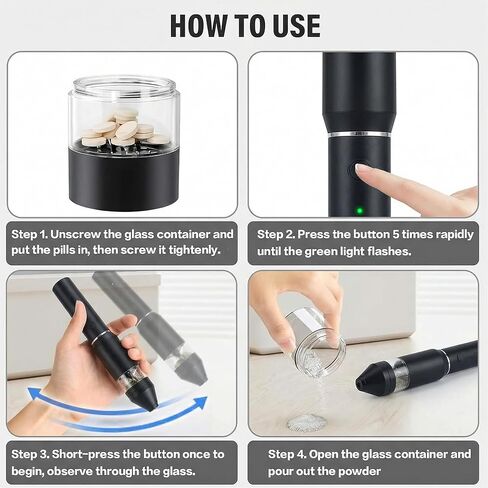 HOW TO USE

Step 1. Unscrew the glass container and put the pills in, then screw it tightenly.

Step 2. Press the button 5 times rapidly until the green light flashes.

Step 3. Short-press the button once to begin, observe through the glass.

Step 4. Open the glass container and pour out the powder