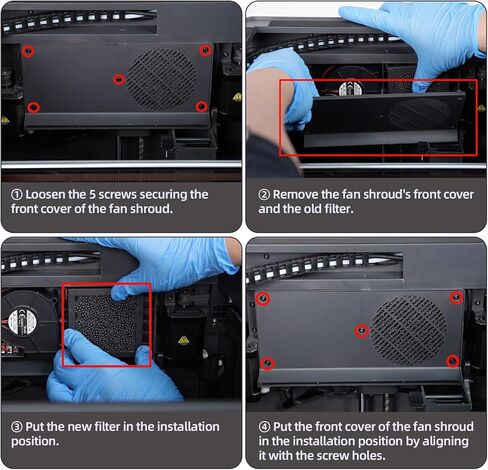 ① Loosen the 5 screws securing the front cover of the fan shroud.

② Remove the fan shroud's front cover and the old filter.

③ Put the new filter in the installation position.

④ Put the front cover of the fan shroud in the installation position by aligning it with the screw holes.