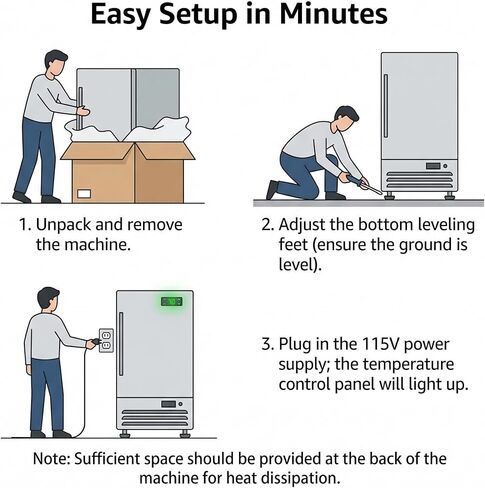 Easy Setup in Minutes

1. Unpack and remove the machine.

2. Adjust the bottom leveling feet (ensure the ground is level).

3. Plug in the 115V power supply; the temperature control panel will light up.

Note: Sufficient space should be provided at the back of the machine for heat dissipation.