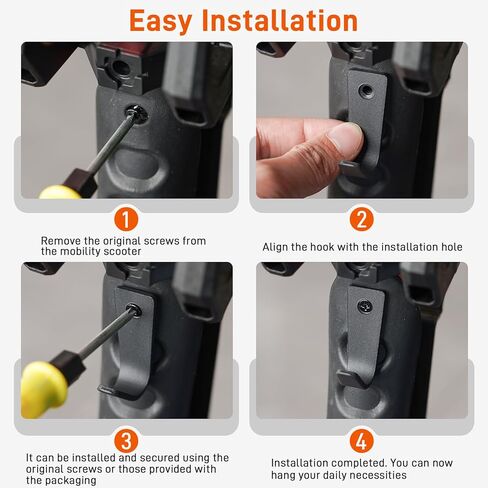 Easy Installation

1

Remove the original screws from the mobility scooter

2

Align the hook with the installation hole

3

It can be installed and secured using the original screws or those provided with the packaging

4

Installation completed. You can now hang your daily necessities