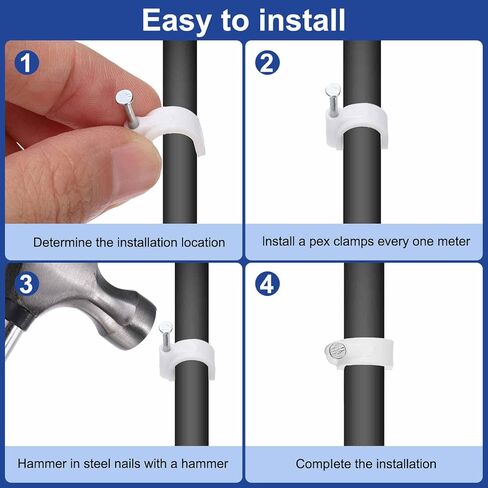 Easy to install

1

Determine the installation location

2

Install a pex clamps every one meter

3

Hammer in steel nails with a hammer

4

Complete the installation