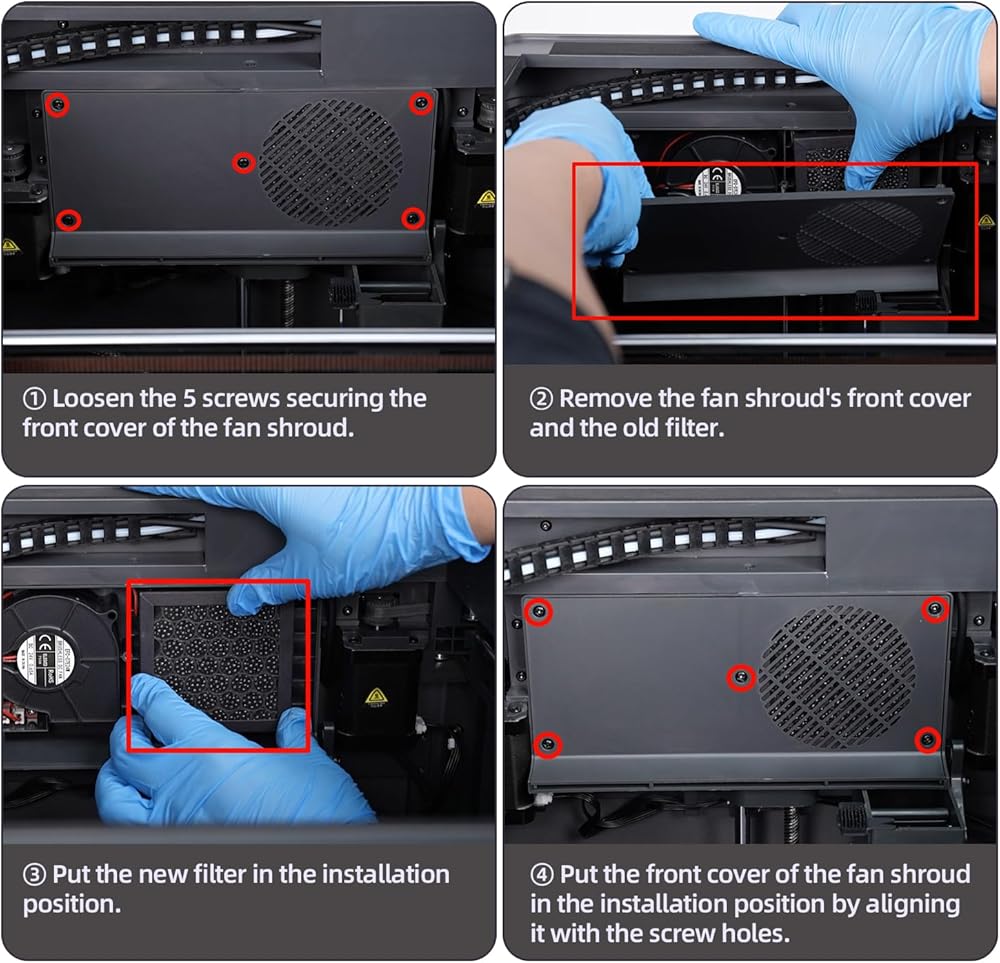 ① Loosen the 5 screws securing the front cover of the fan shroud.

② Remove the fan shroud's front cover and the old filter.

③ Put the new filter in the installation position.

④ Put the front cover of the fan shroud in the installation position by aligning it with the screw holes.