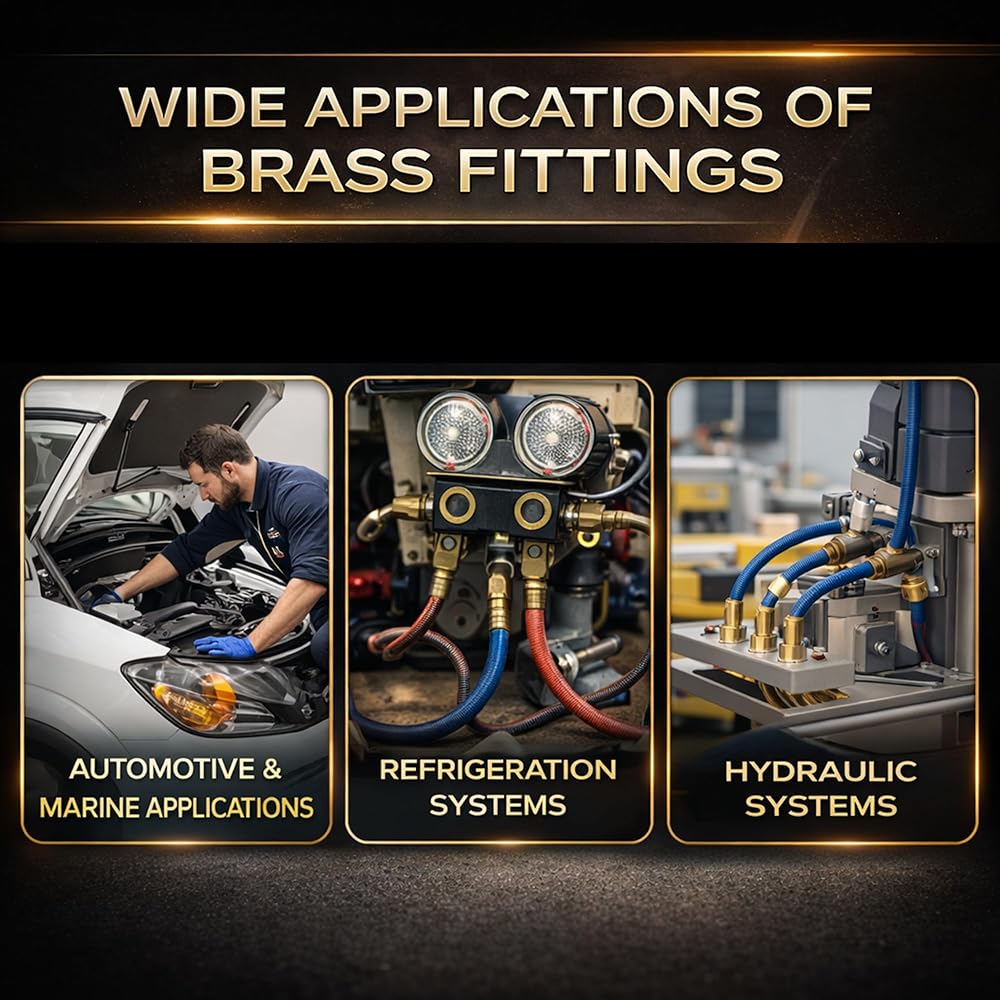 WIDE APPLICATIONS OF BRASS FITTINGS

AUTOMOTIVE & MARINE APPLICATIONS

REFRIGERATION SYSTEMS

HYDRAULIC SYSTEMS