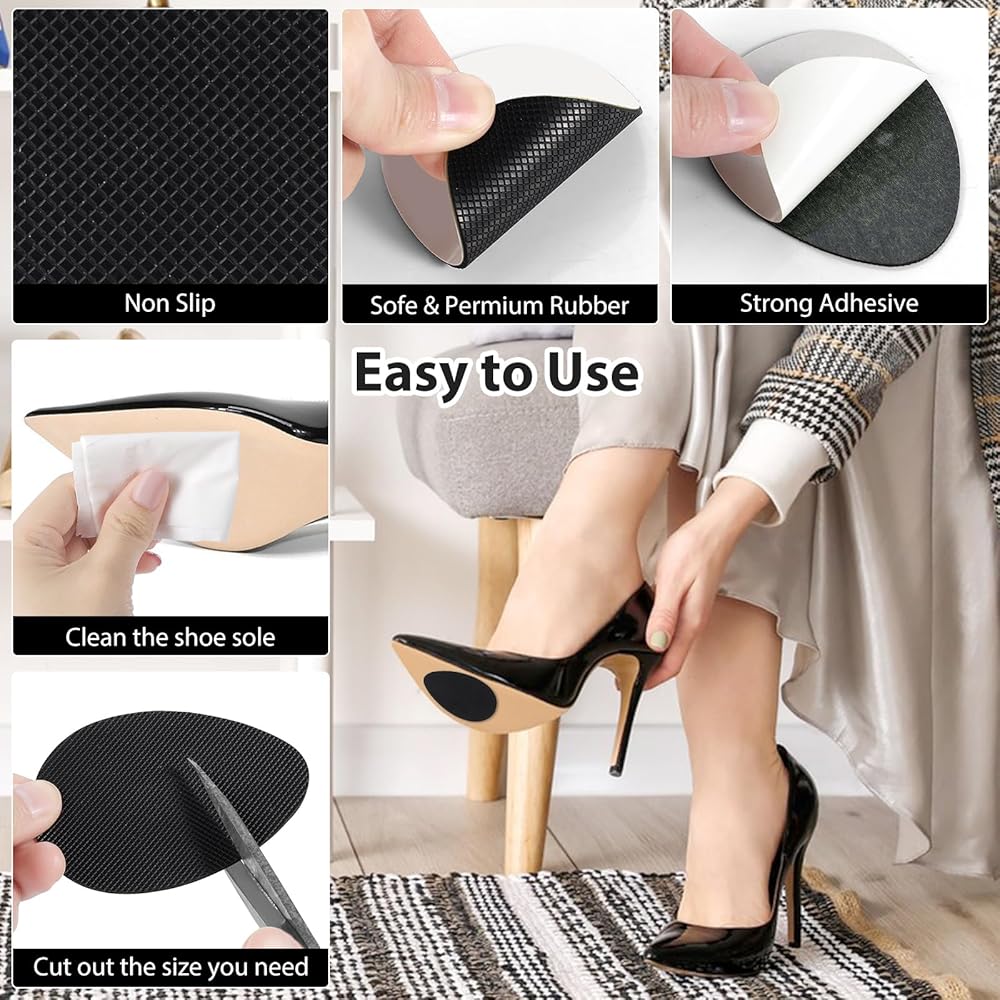 Non Slip

Sofe & Permium Rubber

Strong Adhesive

Easy to Use

Clean the shoe sole

Cut out the size you need