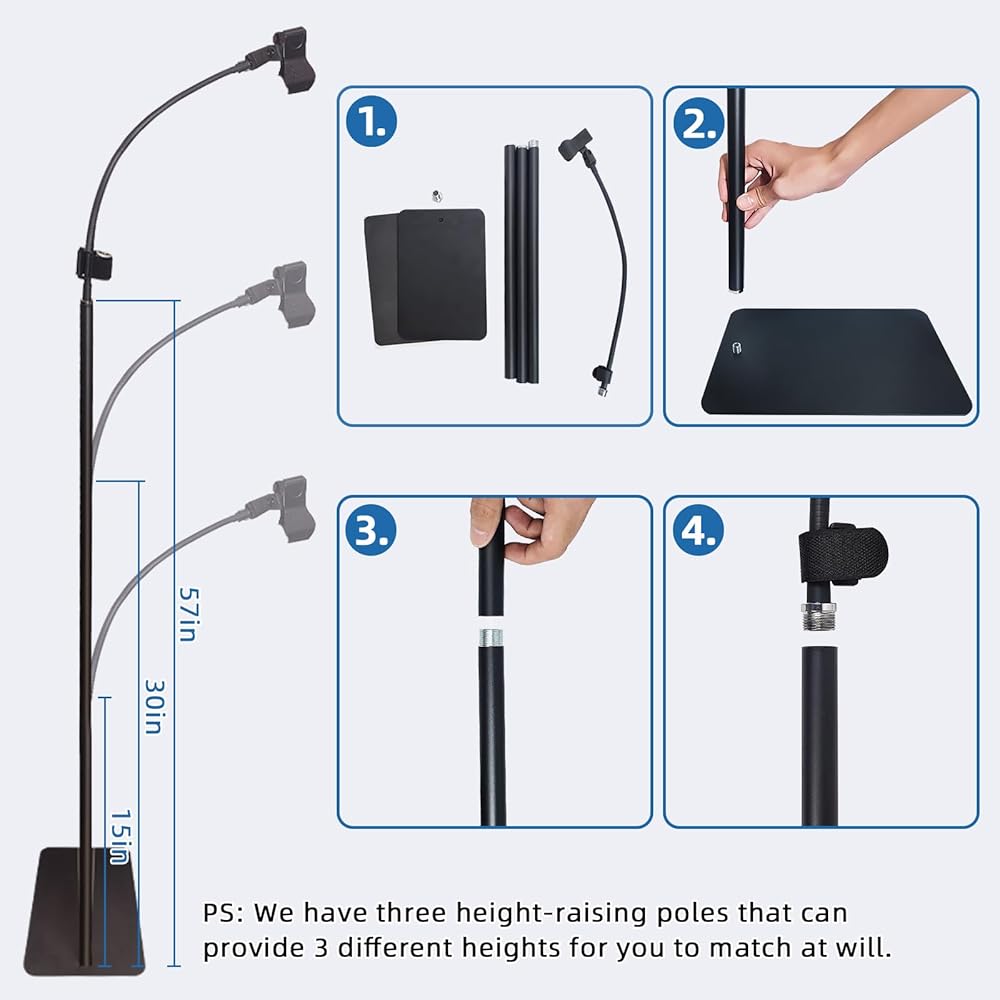 57in

30in

15in

1.

2.

3.

4.

PS: We have three height-raising poles that can provide 3 different heights for you to match at will.