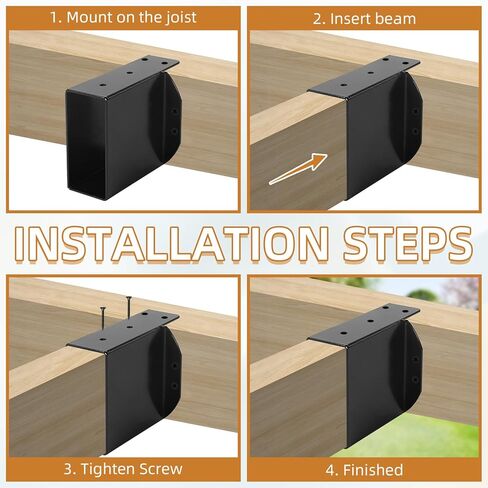 1. Mount on the joist

2. Insert beam

INSTALLATION STEPS

3. Tighten Screw

4. Finished