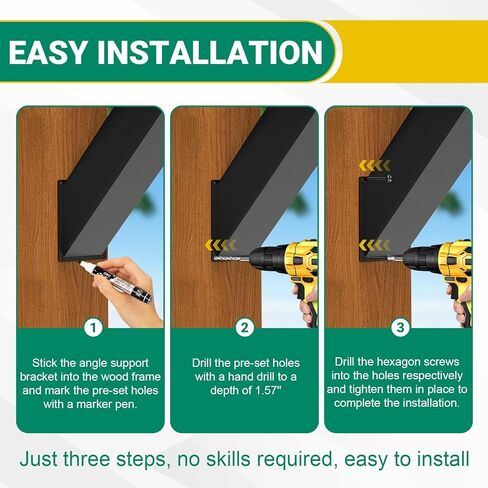 EASY INSTALLATION

1

Stick the angle support bracket into the wood frame and mark the pre-set holes with a marker pen.

2

Drill the pre-set holes with a hand drill to a depth of 1.57"

3

Drill the hexagon screws into the holes respectively and tighten them in place to complete the installation.

Just three steps, no skills required, easy to install