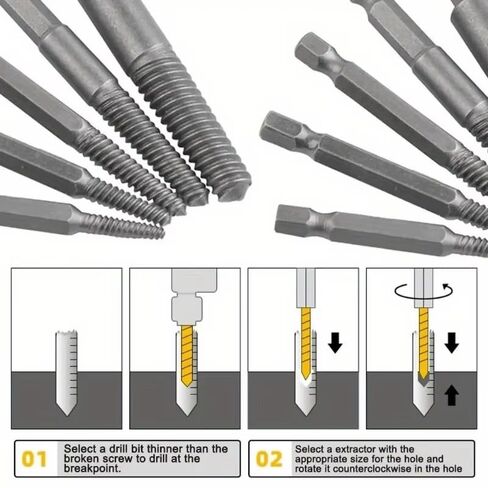 01

Select a drill bit thinner than the broken screw to drill at the breakpoint.

02

Select a extractor with the appropriate size for the hole and rotate it counterclockwise in the hole