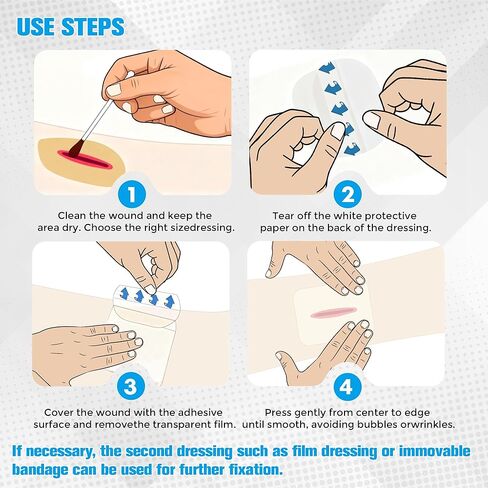 USE STEPS

1

Clean the wound and keep the area dry. Choose the right sizedressing.

2

Tear off the white protective paper on the back of the dressing.

3

Cover the wound with the adhesive surface and removethe transparent film.

4

Press gently from center to edge until smooth, avoiding bubbles orwrinkles.

If necessary, the second dressing such as film dressing or immovable bandage can be used for further fixation.