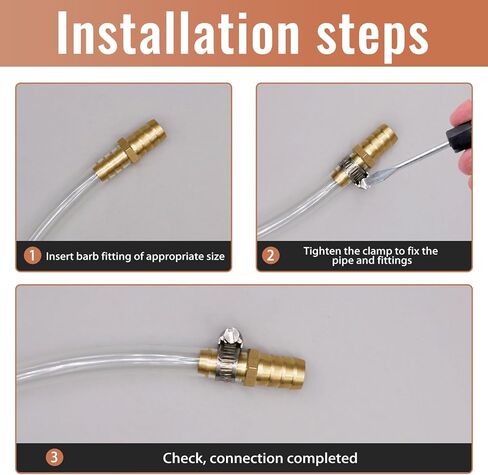 Installation steps

1 Insert barb fitting of appropriate size

2 Tighten the clamp to fix the pipe and fittings

3 Check, connection completed