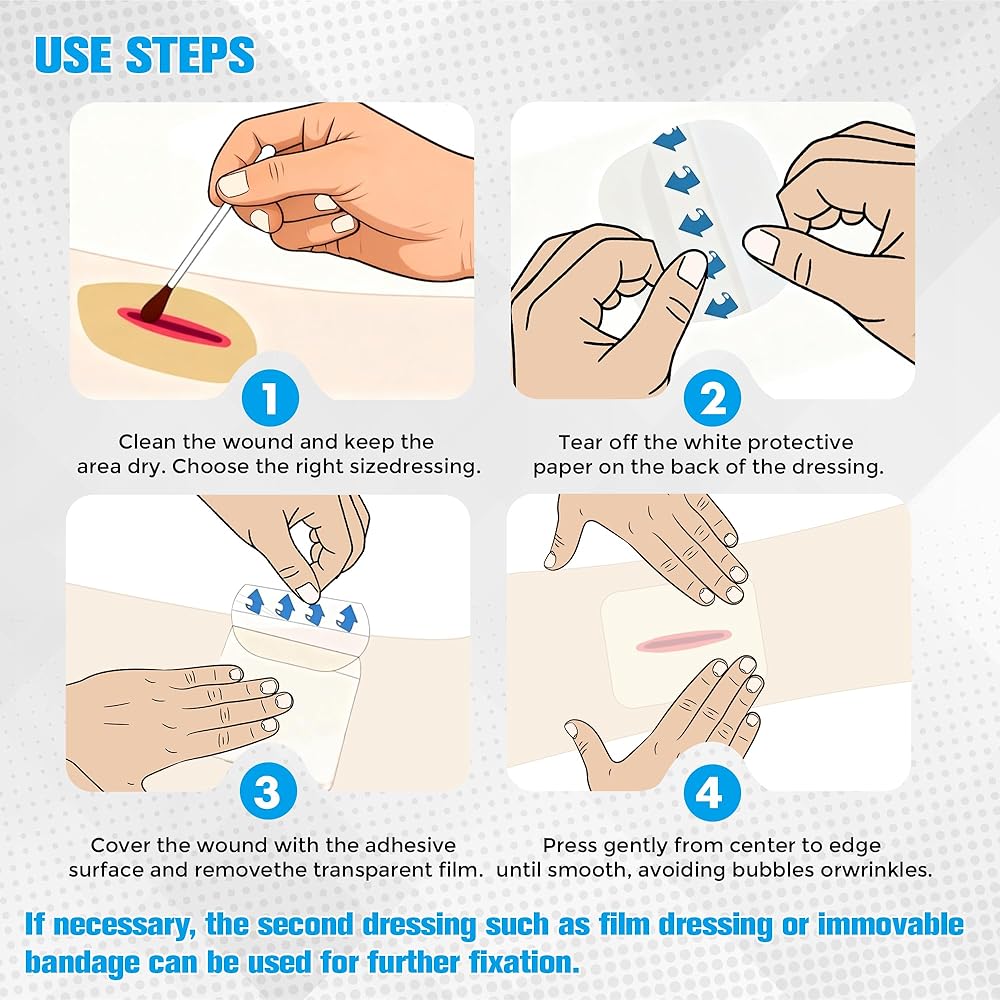 USE STEPS

1

Clean the wound and keep the area dry. Choose the right sizedressing.

2

Tear off the white protective paper on the back of the dressing.

3

Cover the wound with the adhesive surface and removethe transparent film.

4

Press gently from center to edge until smooth, avoiding bubbles orwrinkles.

If necessary, the second dressing such as film dressing or immovable bandage can be used for further fixation.