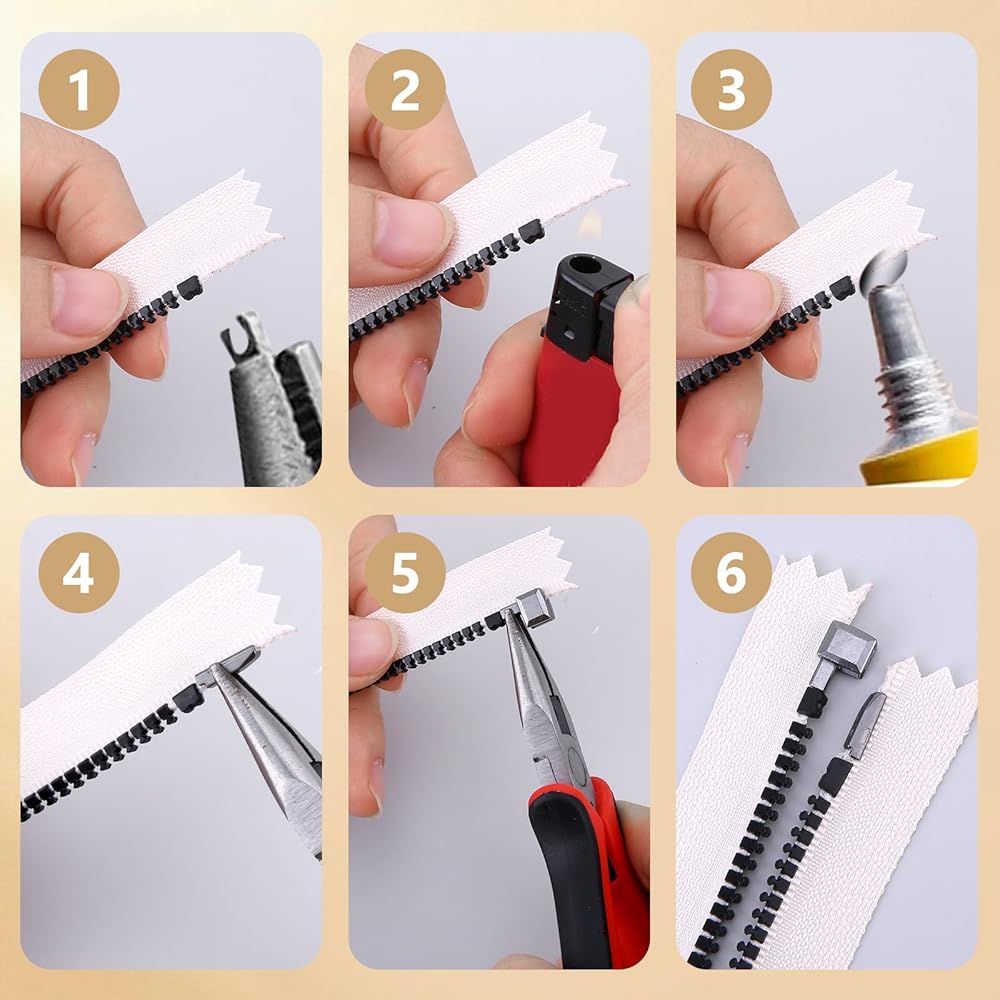 1

2

3

4

5

6