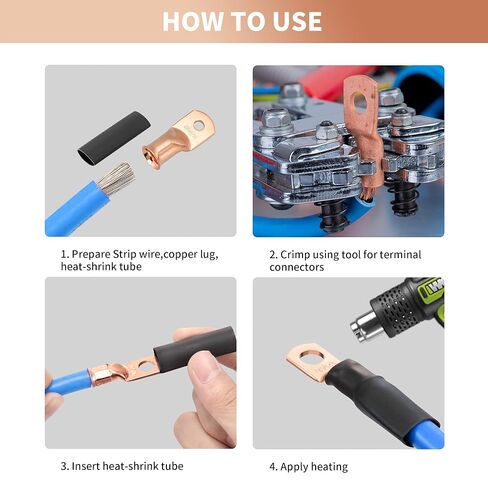 HOW TO USE

1. Prepare Strip wire,copper lug, heat-shrink tube

2. Crimp using tool for terminal connectors

3. Insert heat-shrink tube

4. Apply heating