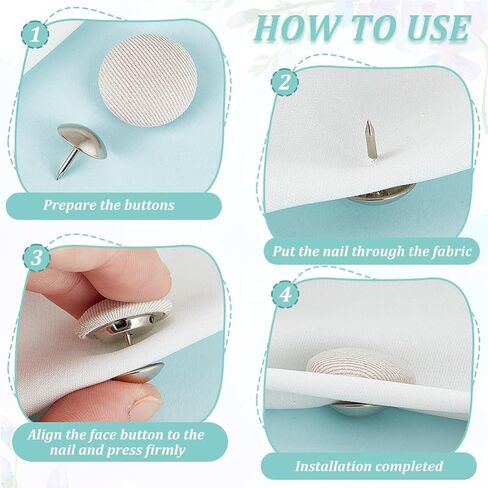 HOW TO USE

1

Prepare the buttons

2

Put the nail through the fabric

3

Align the face button to the nail and press firmly

4

Installation completed