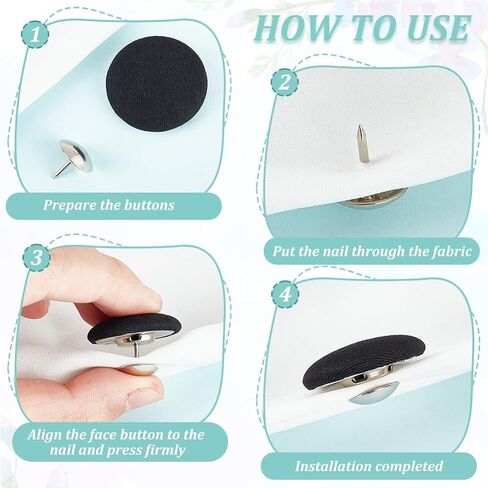 HOW TO USE

1

Prepare the buttons

2

Put the nail through the fabric

3

Align the face button to the nail and press firmly

4

Installation completed