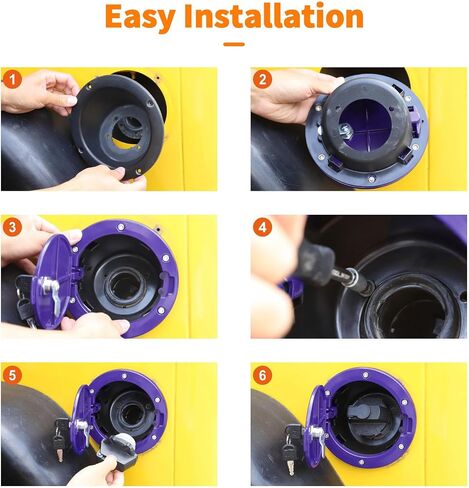 Easy Installation

1

2

3

4

5

6